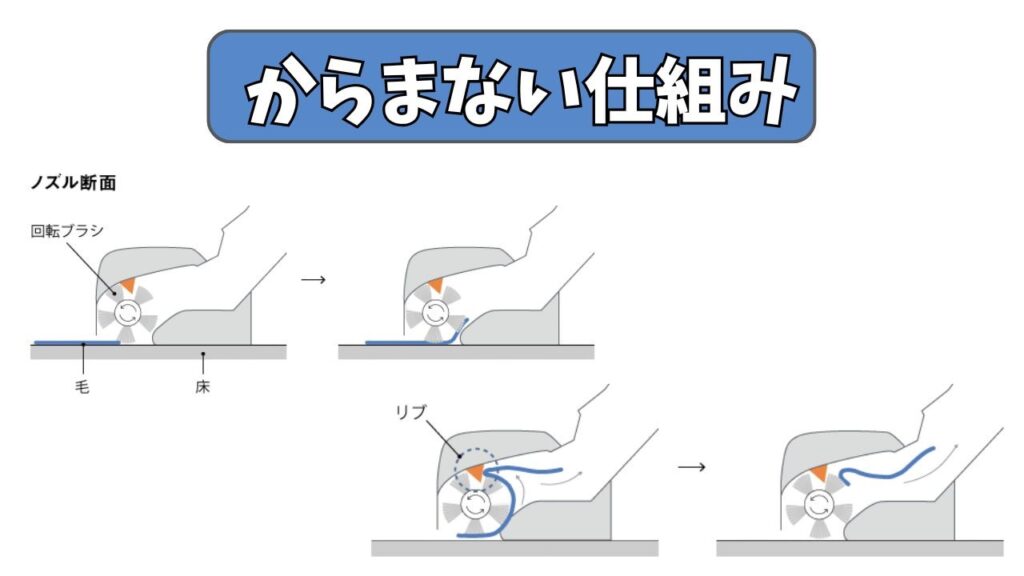 からまない仕組み

ノズル断面

回転ブラシ

→

毛

床

リブ

→