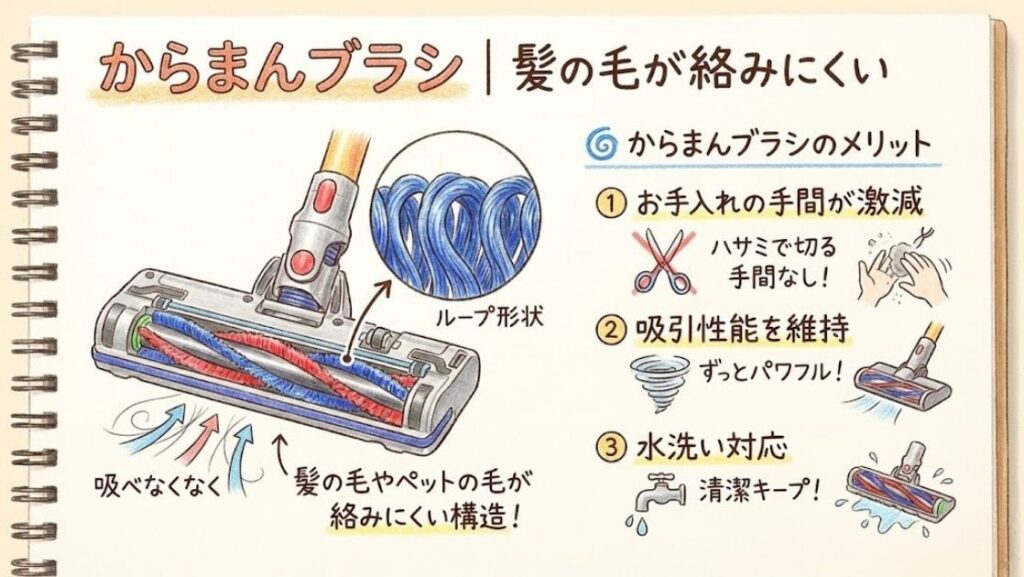 からまんブラシ | 髪の毛が絡みにくい

ループ形状

吸べなくなく

髪の毛やペットの毛が絡みにくい構造！

からまんブラシのメリット

① お手入れの手間が激減

ハサミで切る手間なし！

② 吸引性能を維持

ずっとパワフル！

③ 水洗い対応

清潔キープ！