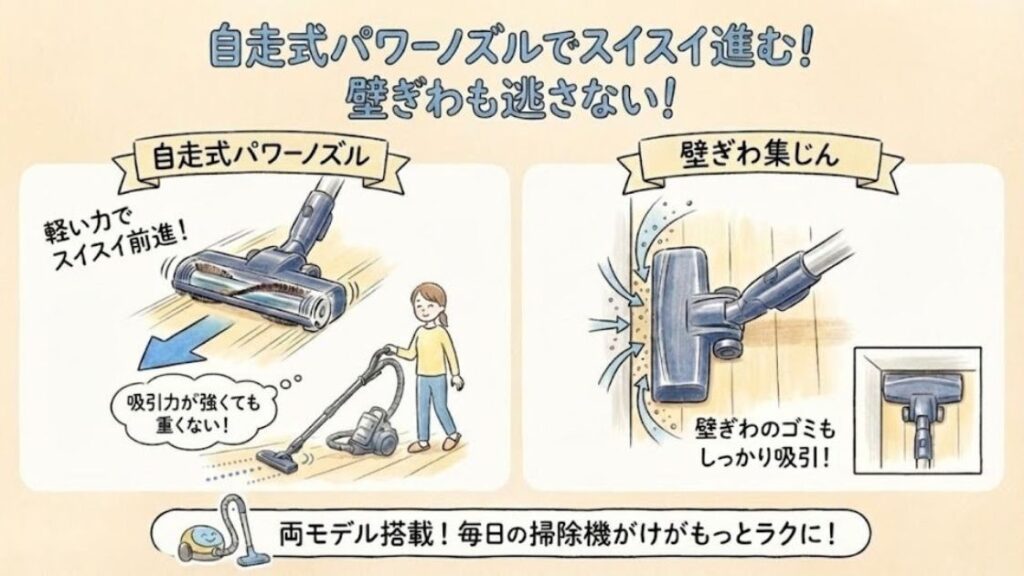 自走式パワーノズルでスイスイ進む！
壁ぎわも逃さない！

自走式パワーノズル

軽い力で
スイスイ前進！

吸引力が強くても
重くない！

壁ぎわ集じん

壁ぎわのゴミも
しっかり吸引！

両モデル搭載！毎日の掃除機がけがもっとラクに！