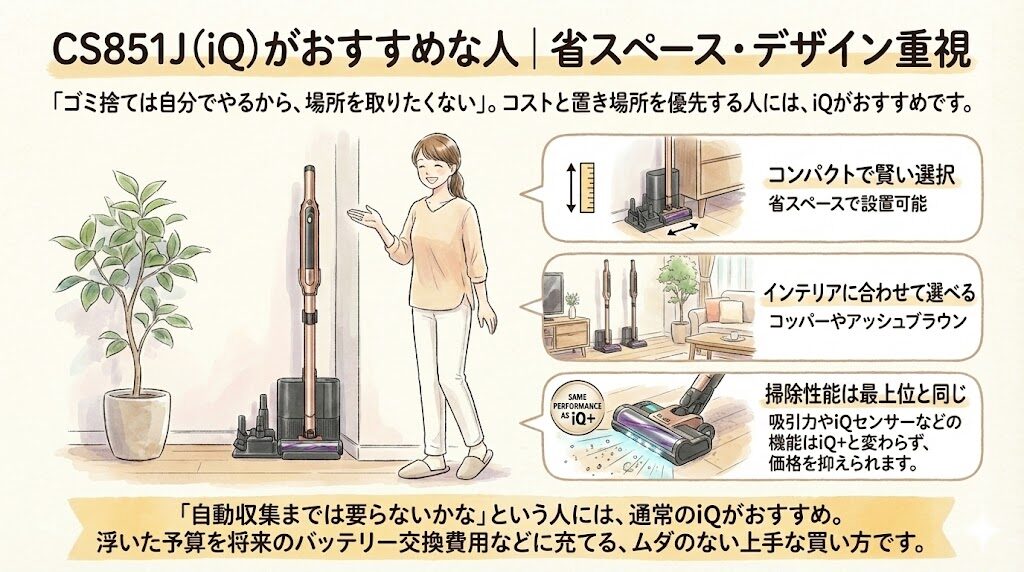 CS851J(iQ)がおすすめな人｜省スペース・デザイン重視

「ゴミ捨ては自分でやるから、場所を取りたくない」。コストと置き場所を優先する人には、iQがおすすめです。

コンパクトで賢い選択
省スペースで設置可能

インテリアに合わせて選べる
コッパーやアッシュブラウン

SAME PERFORMANCE AS iQ+

掃除性能は最上位と同じ
吸引力やiQセンサーなどの機能はiQ+と変わらず、価格を抑えられます。

「自動収集までは要らないかな」という人には、通常のiQがおすすめ。
浮いた予算を将来のバッテリー交換費用などに充てる、ムダのない上手な買い方です。