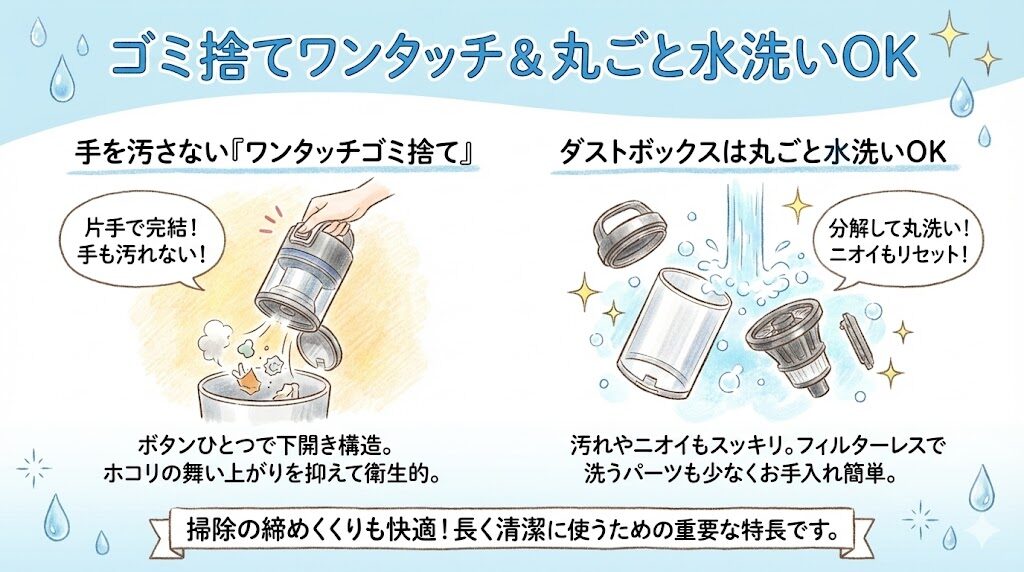 ゴミ捨てワンタッチ＆丸ごと水洗いOK

手を汚さない『ワンタッチゴミ捨て』

片手で完結！
手も汚れない！

ボタンひとつで下開き構造。
ホコリの舞い上がりを抑えて衛生的。

ダストボックスは丸ごと水洗いOK

分解して丸洗い！
ニオイもリセット！

汚れやニオイもスッキリ。フィルターレスで
洗うパーツも少なくお手入れ簡単。

掃除の締めくくりも快適！長く清潔に使うための重要な特長です。