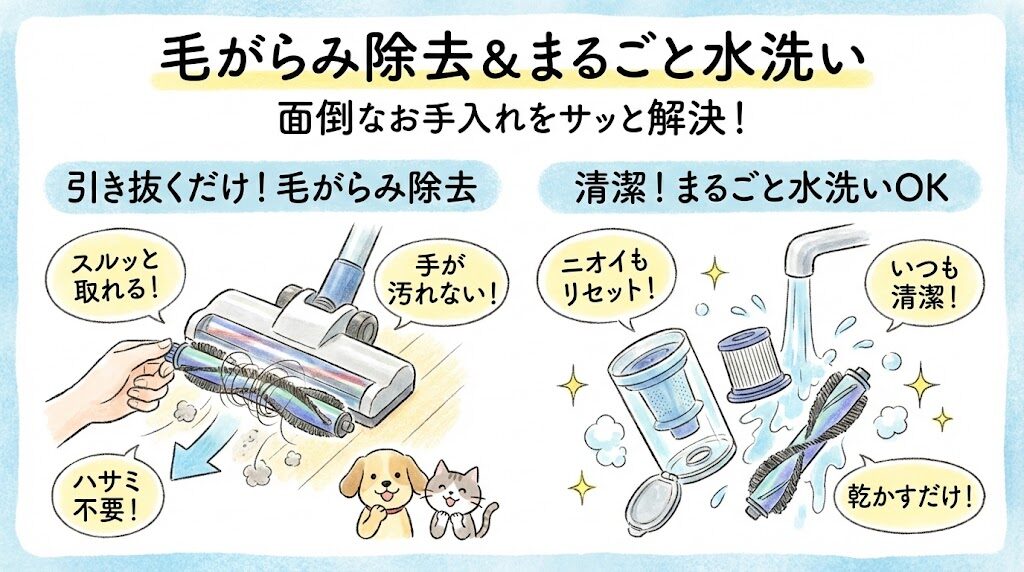 毛がらみ除去＆まるごと水洗い

面倒なお手入れをサッと解決！

引き抜くだけ！毛がらみ除去

スルッと取れる！

手が汚れない！

ハサミ不要！

清潔！まるごと水洗いOK

ニオイもリセット！

いつも清潔！

乾かすだけ！