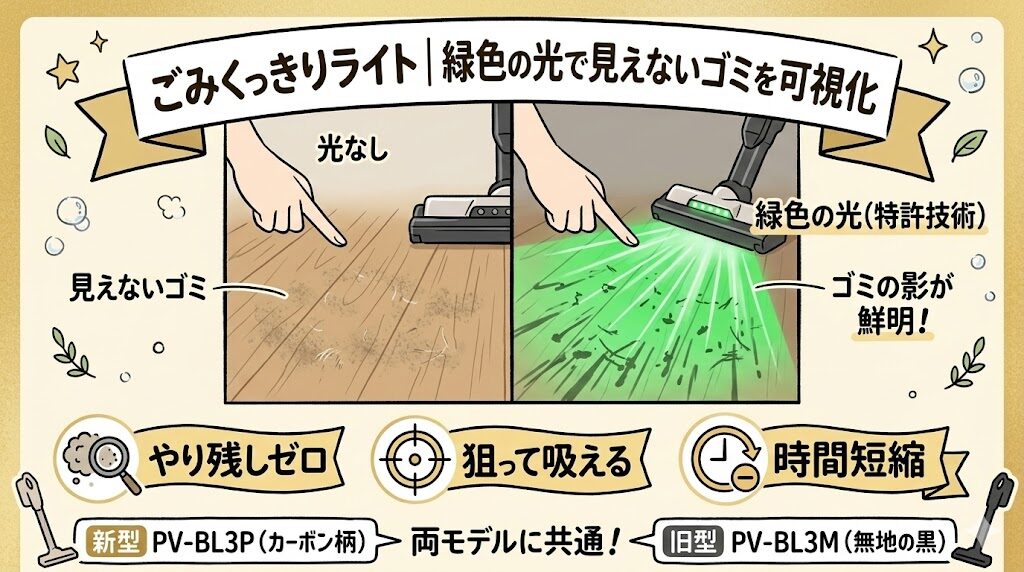 ごみくっきりライト｜緑色の光で見えないゴミを可視化

光なし

見えないゴミ

緑色の光（特許技術）

ゴミの影が鮮明！

やり残しゼロ

狙って吸える

時間短縮

新型 PV-BL3P（カーボン柄）

両モデルに共通！

旧型 PV-BL3M（無地の黒）