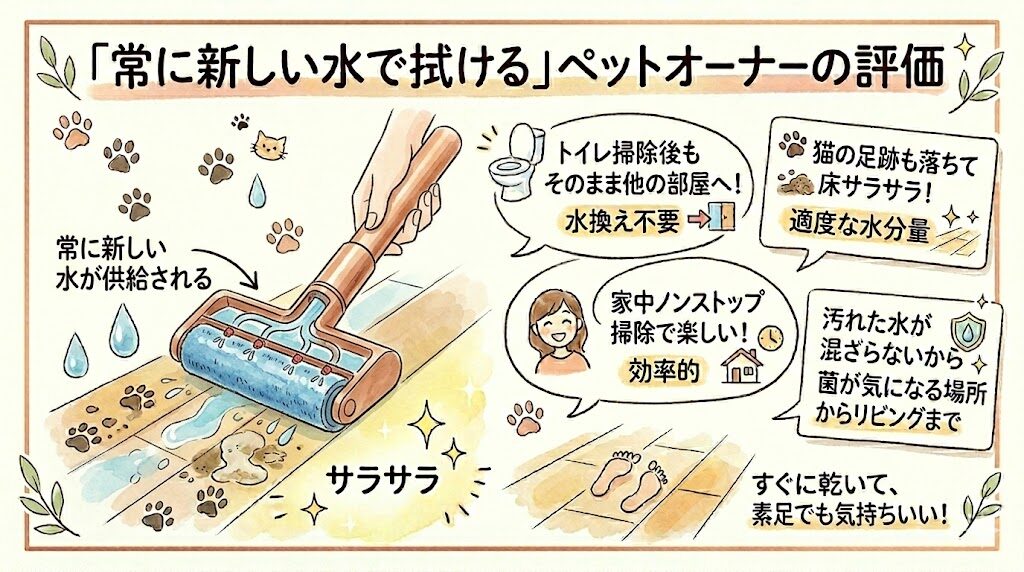 「常に新しい水で拭ける」ペットオーナーの評価

常に新しい水が供給される

サラサラ

トイレ掃除後もそのまま他の部屋へ！
水換え不要

猫の足跡も落ちて床サラサラ！
適度な水分量

家中ノンストップ掃除で楽しい！
効率的

汚れた水が混ざらないから菌が気になる場所からリビングまで

すぐに乾いて、素足でも気持ちいい！