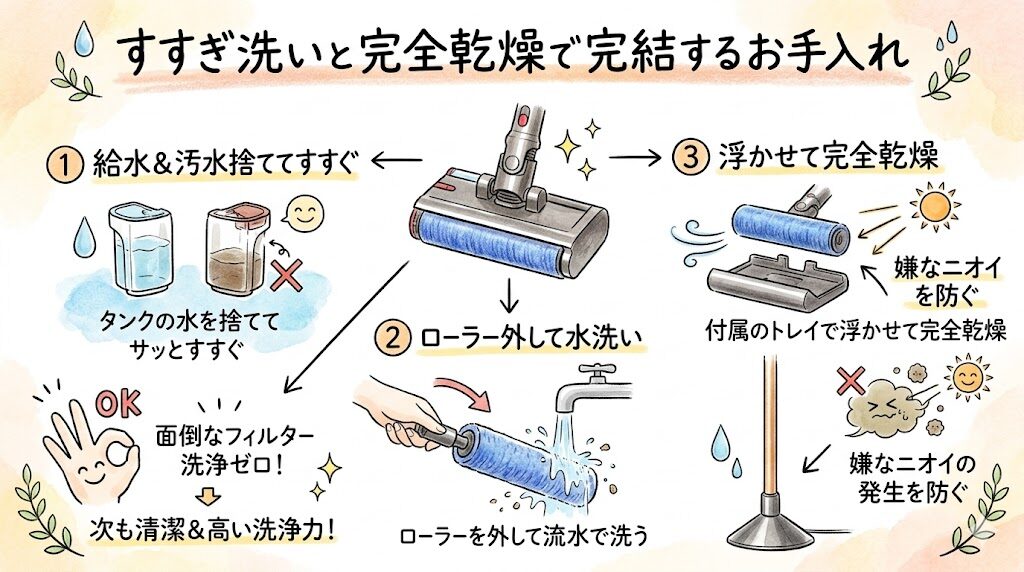 すすぎ洗いと完全乾燥で完結するお手入れ

① 給水＆汚水捨ててすすぐ

タンクの水を捨ててサッとすすぐ

OK

面倒なフィルター洗浄ゼロ！

次も清潔＆高い洗浄力！

② ローラー外して水洗い

ローラーを外して流水で洗う

③ 浮かせて完全乾燥

嫌なニオイを防ぐ

付属のトレイで浮かせて完全乾燥

嫌なニオイの発生を防ぐ