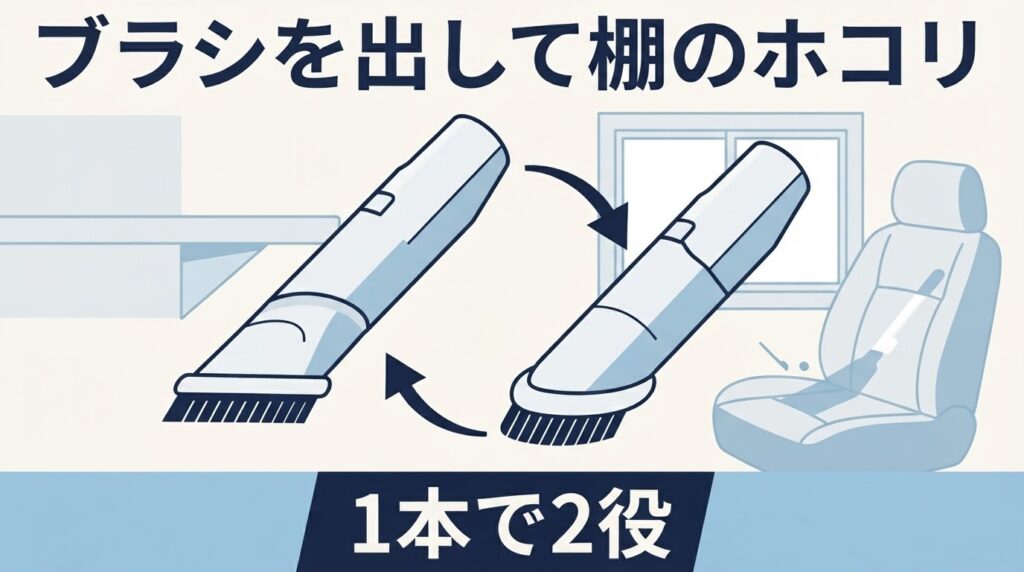 ブラシを出して棚のホコリ

1本で2役